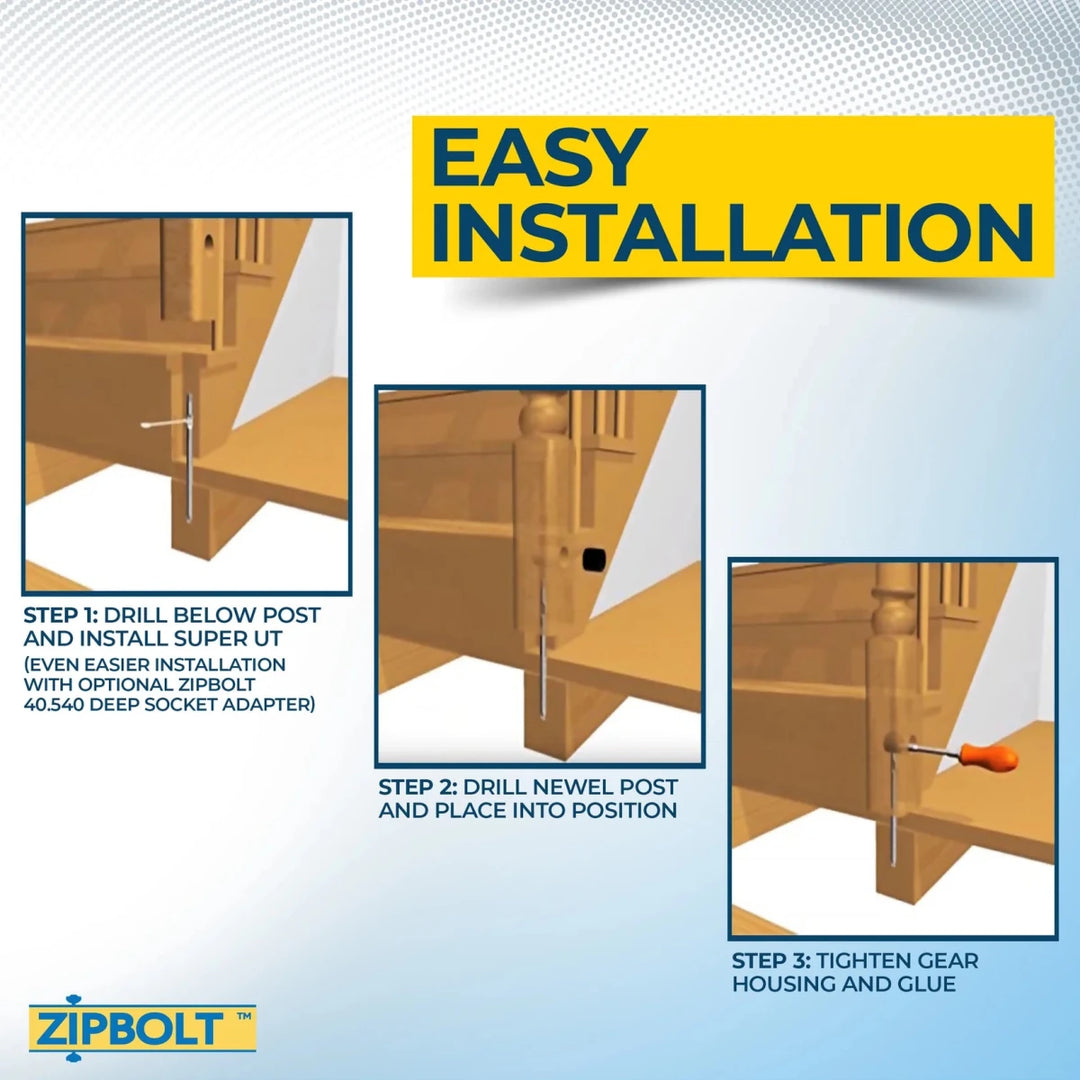 EASY INSTALLATION

STEP 1: DRILL BELOW POST AND INSTALL SUPER UT
(EVEN EASIER INSTALLATION WITH OPTIONAL ZIPBOLT 40.540 DEEP SOCKET ADAPTER)

STEP 2: DRILL NEWEL POST AND PLACE INTO POSITION

STEP 3: TIGHTEN GEAR HOUSING AND GLUE

ZIPBOLT ™