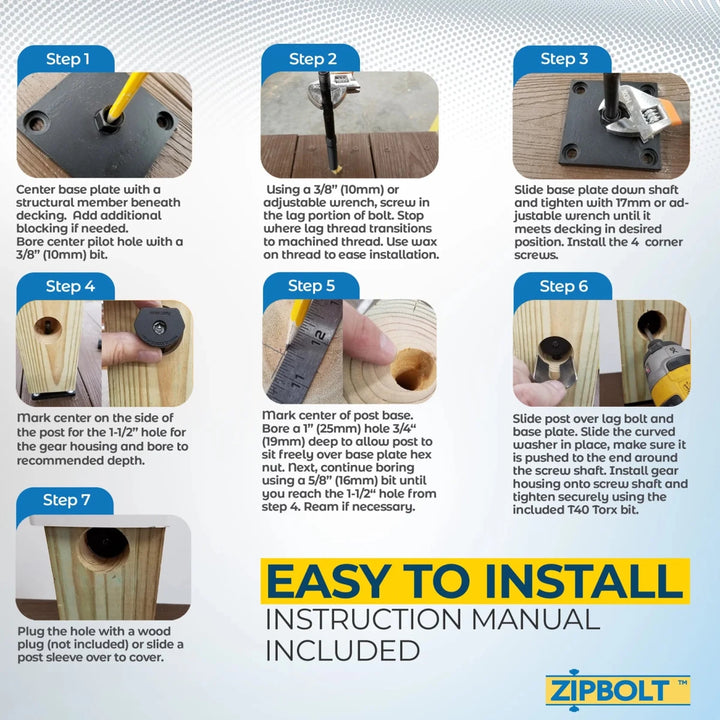 Step 1

Center base plate with a structural member beneath decking. Add additional blocking if needed.
Bore center pilot hole with a 3/8" (10mm) bit.

Step 2

Using a 3/8" (10mm) or adjustable wrench, screw in the lag portion of bolt. Stop where lag thread transitions to machined thread. Use wax on thread to ease installation.

Step 3

Slide base plate down shaft and tighten with 17mm or adjustable wrench until it meets decking in desired position. Install the 4 corner screws.

Step 4

Mark center on the side of the post for the 1-1/2" hole for the gear housing and bore to recommended depth.

Step 5

Mark center of post base. Bore a 1" (25mm) hole 3/4" (19mm) deep to allow post to sit freely over base plate hex nut. Next, continue boring using a 5/8" (16mm) bit until you reach the 1-1/2" hole from step 4. Ream if necessary.

Step 6

Slide post over lag bolt and base plate. Slide the curved washer in place, make sure it is pushed to the end around the screw shaft. Install gear housing onto screw shaft and tighten securely using the included T40 Torx bit.

Step 7

Plug the hole with a wood plug (not included) or slide a post sleeve over to cover.

EASY TO INSTALL
INSTRUCTION MANUAL INCLUDED

ZIPBOLT ™